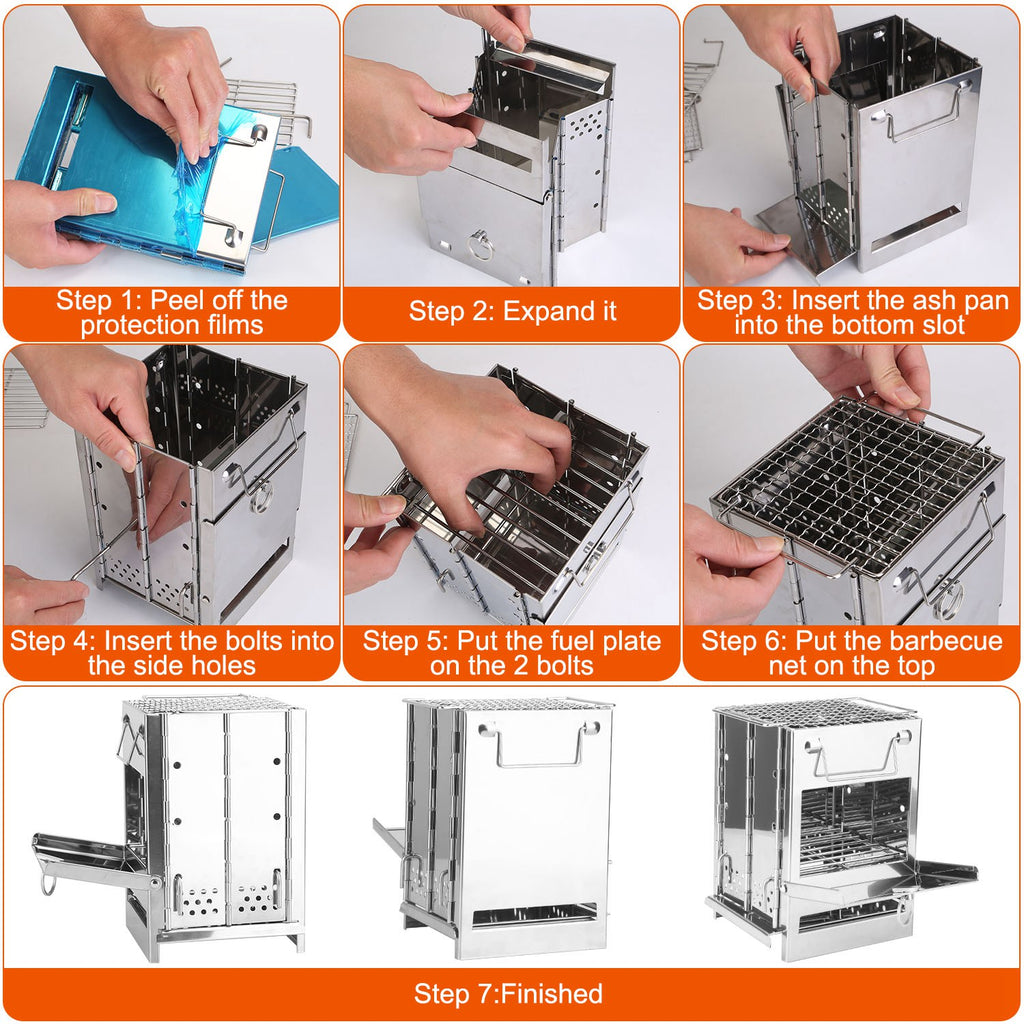 Step 1: Peel off the protection films

Step 2: Expand it

Step 3: Insert the ash pan into the bottom slot

Step 4: Insert the bolts into the side holes

Step 5: Put the fuel plate on the 2 bolts

Step 6: Put the barbecue net on the top

Step 7:Finished