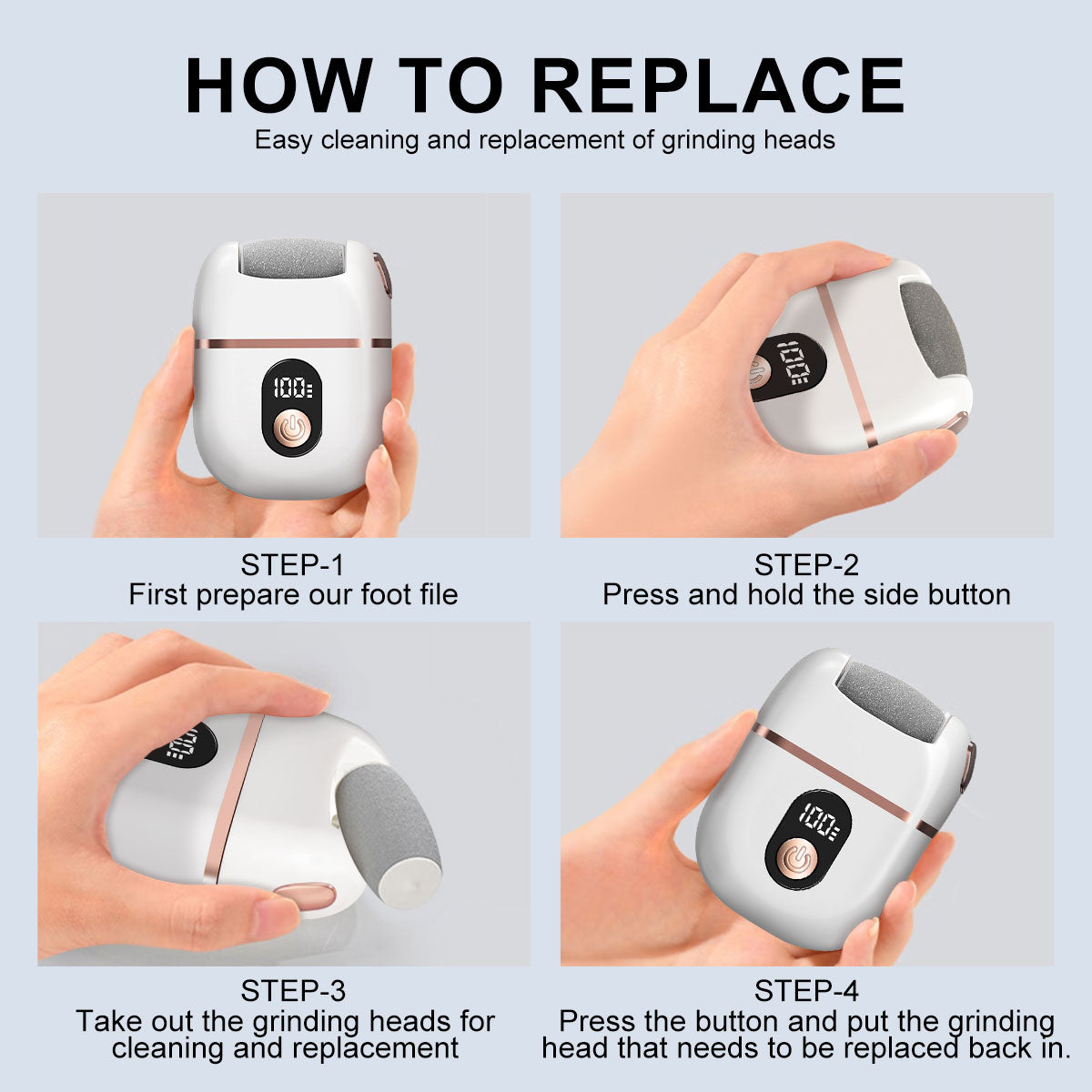 HOW TO REPLACE
Easy cleaning and replacement of grinding heads

100

STEP-1
First prepare our foot file

100

STEP-2
Press and hold the side button

100

STEP-3
Take out the grinding heads for cleaning and replacement

100

STEP-4
Press the button and put the grinding head that needs to be replaced back in.